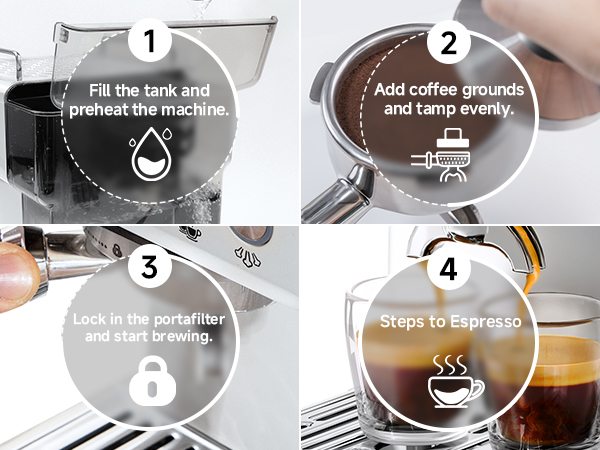 1
Fill the tank and preheat the machine.

2
Add coffee grounds and tamp evenly.

3
Lock in the portafilter and start brewing.

4
Steps to Espresso